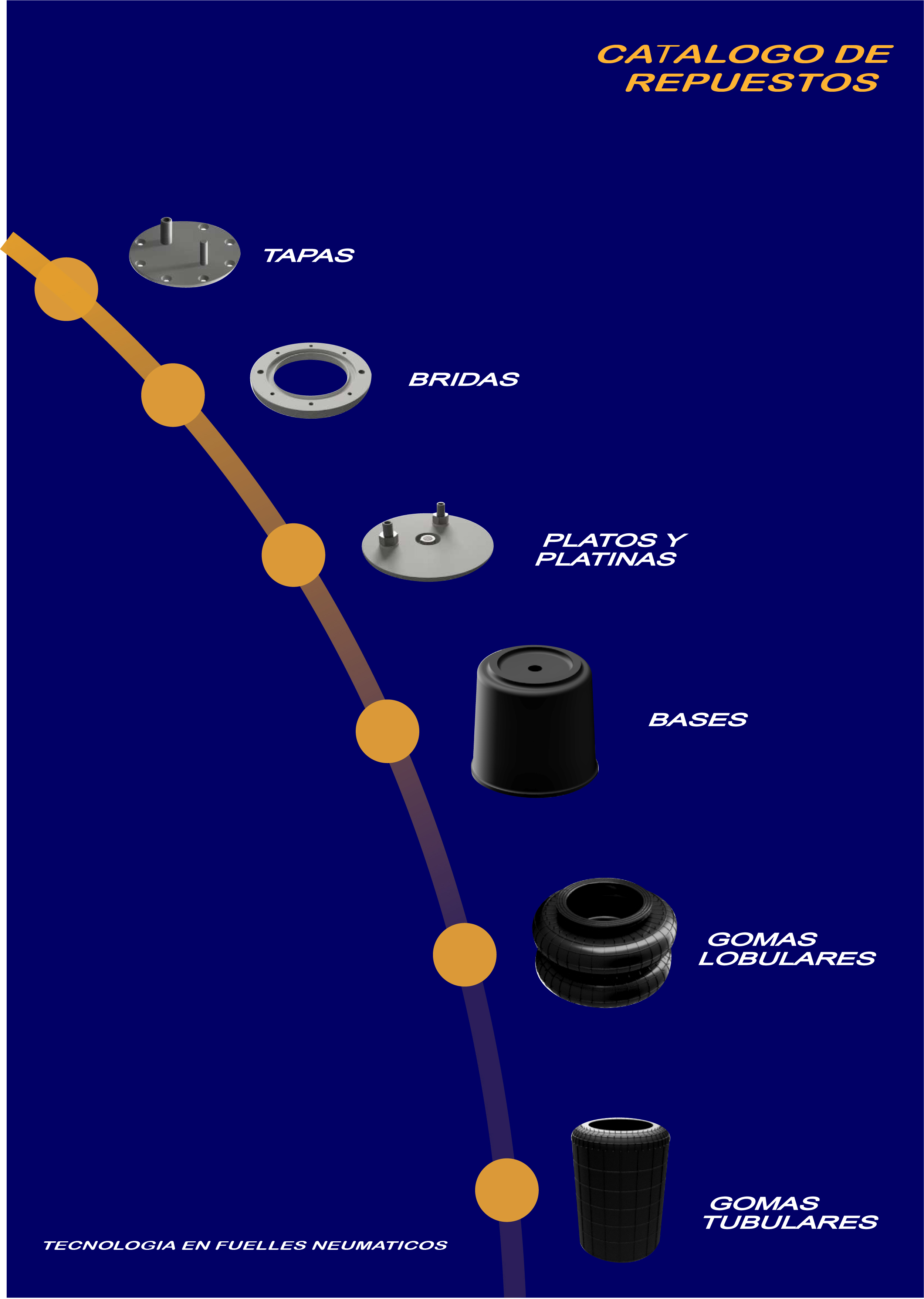 CATALOGO DE REPUESTOS

TAPAS

BRIDAS

PLATOS Y PLATINAS

BASES

GOMAS LOBULARES

GOMAS TUBULARES

TECNOLOGIA EN FUELLES NEUMATICOS